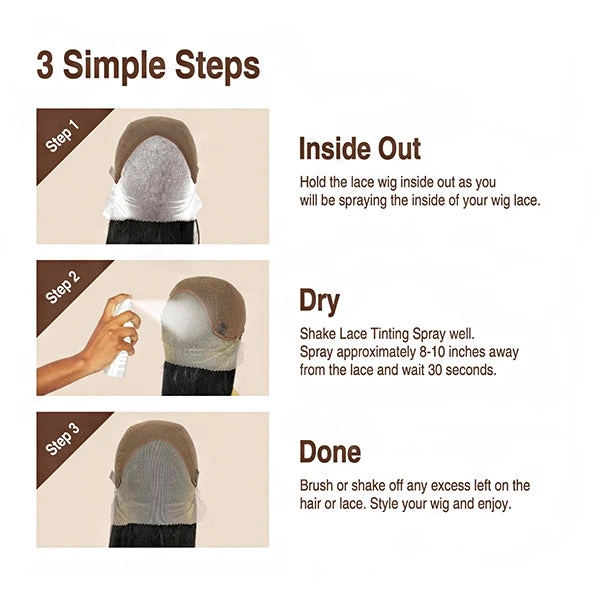 3 Simple Steps

Step 1

Inside Out

Hold the lace wig inside out as you will be spraying the inside of your wig lace.

Step 2

Dry

Shake Lace Tinting Spray well. Spray approximately 8-10 inches away from the lace and wait 30 seconds.

Step 3

Done

Brush or shake off any excess left on the hair or lace. Style your wig and enjoy.